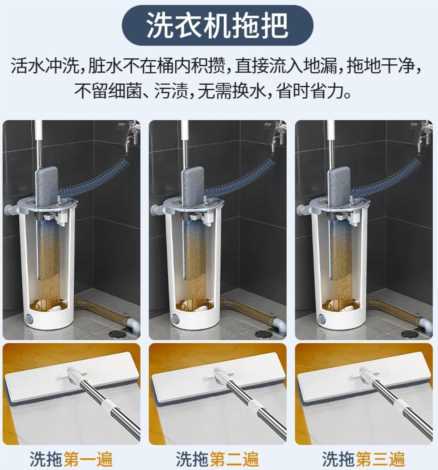 洗衣机拖把

活水冲洗，脏水不在桶内积攒，直接流入地漏，拖地干净，不留细菌、污渍，无需换水，省时省力。

洗拖第一遍

洗拖第二遍

洗拖第三遍